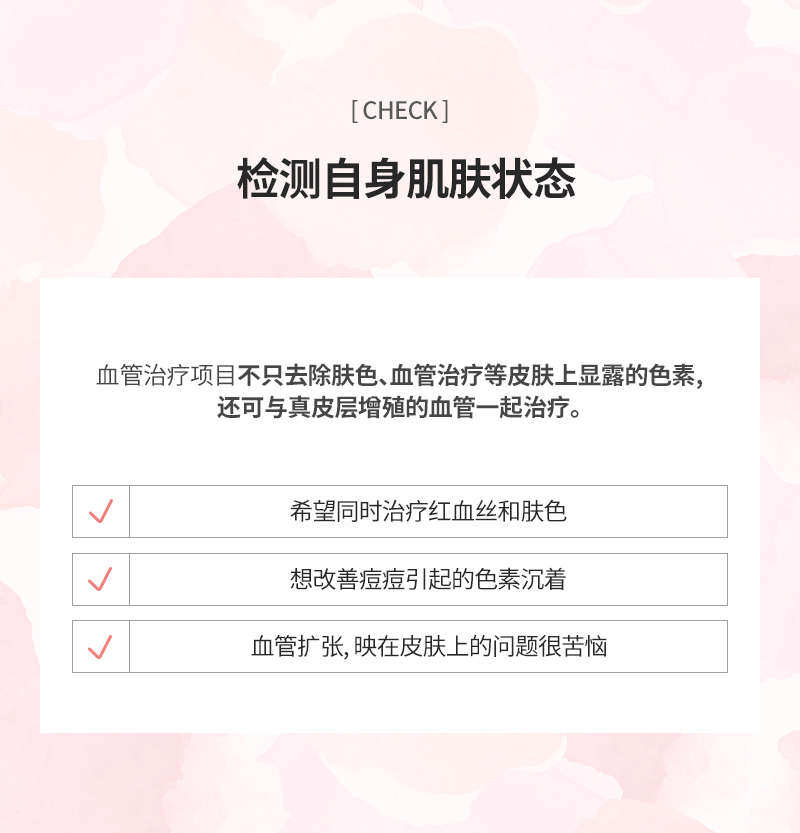 [ CHECK ]

检测自身肌肤状态

血管治疗项目不只去除肤色、血管治疗等皮肤上显露的色素,还可与真皮层增殖的血管一起治疗。

✓ 希望同时治疗红血丝和肤色

✓ 想改善痘痘引起的色素沉着

✓ 血管扩张,映在皮肤上的问题很苦恼